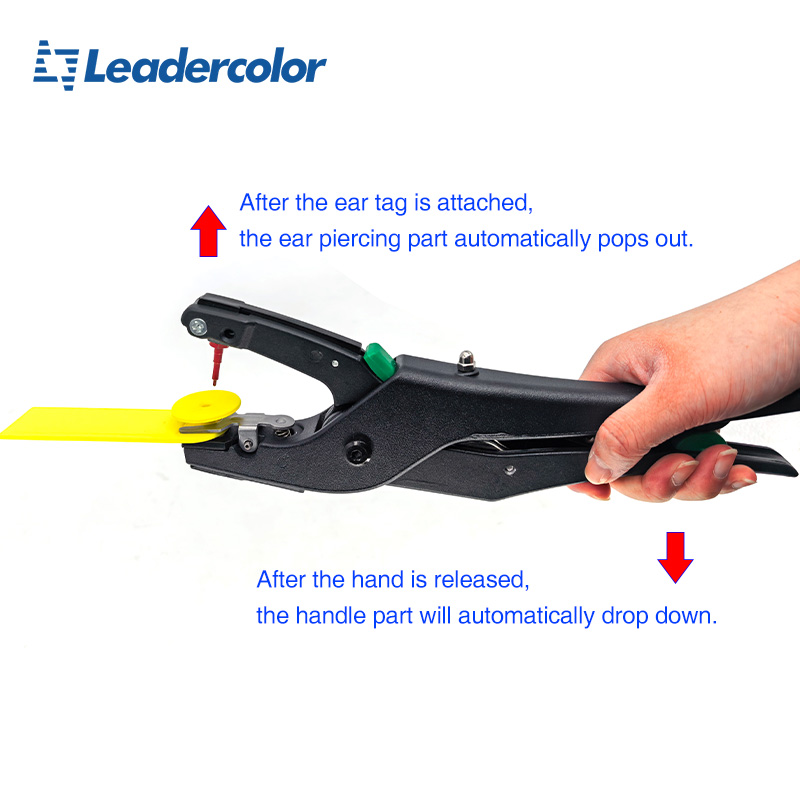 Leadercolor

After the ear tag is attached,
the ear piercing part automatically pops out.

After the hand is released,
the handle part will automatically drop down.